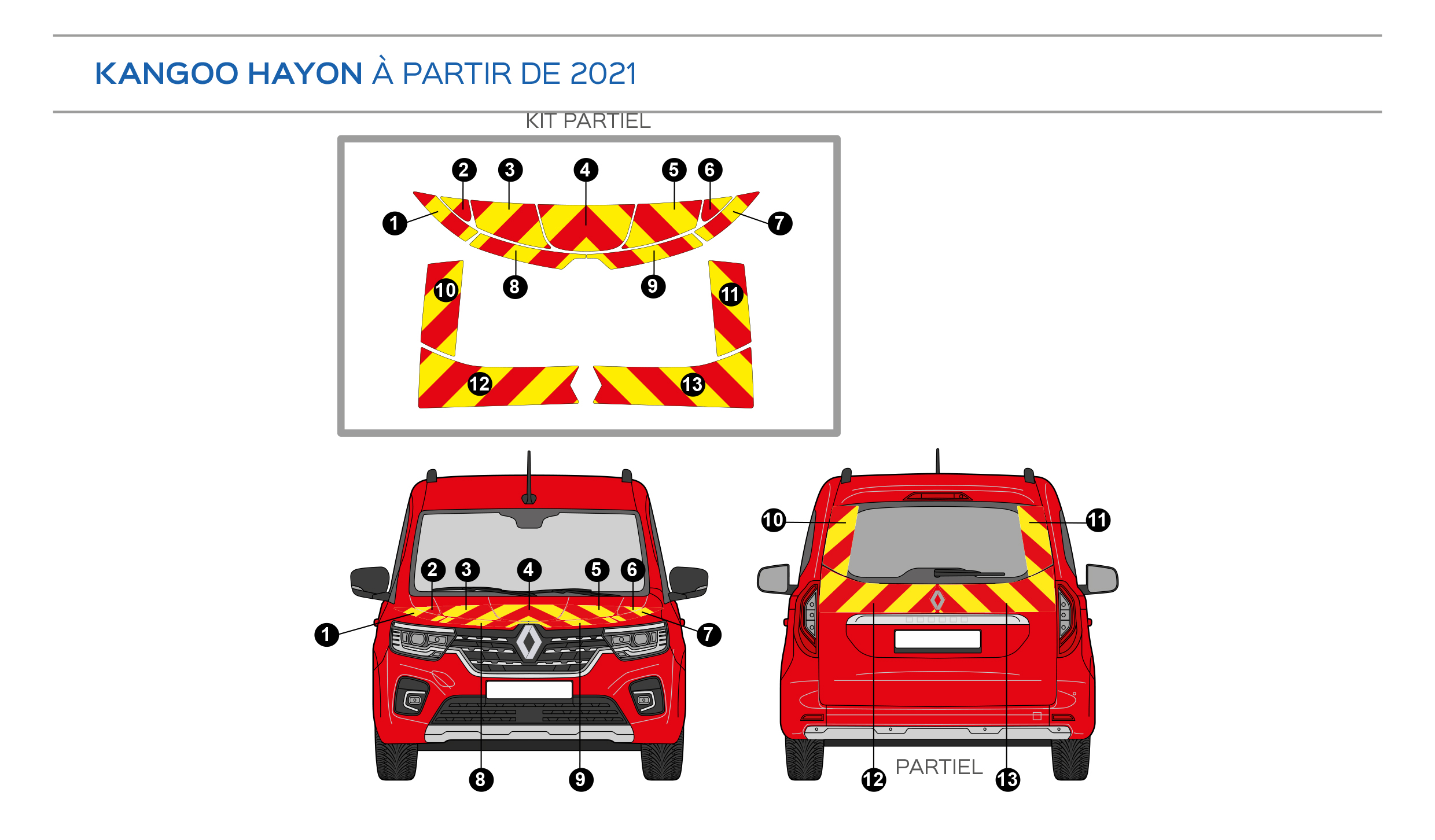 KANGOO HAYON À PARTIR DE 2021

KIT PARTIEL

2 3 4 5 6
1 7
8 9
10 11
12 13

2 3 4 5 6
1 7
8 9

10 11
12 PARTIEL 13