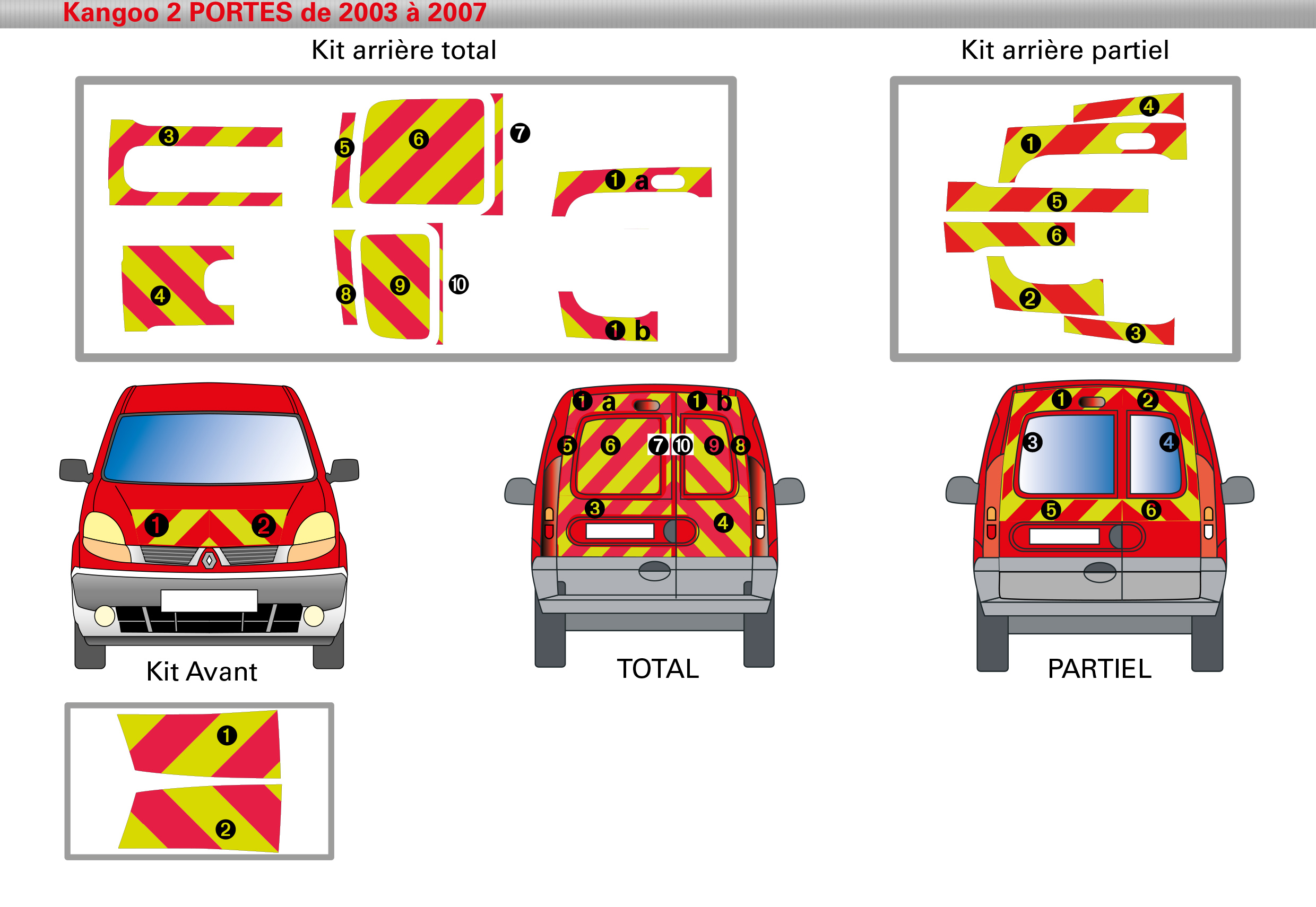 Kangoo 2 PORTES de 2003 à 2007

Kit arrière total

3 5 6 7 1 a 4 8 9 10 1 b

Kit arrière partiel

4 1 5 6 2 3

1 2

Kit Avant

1 a 1 b 5 6 7 10 9 8 3 4

TOTAL

1 2 3 4 5 6

PARTIEL

1 2